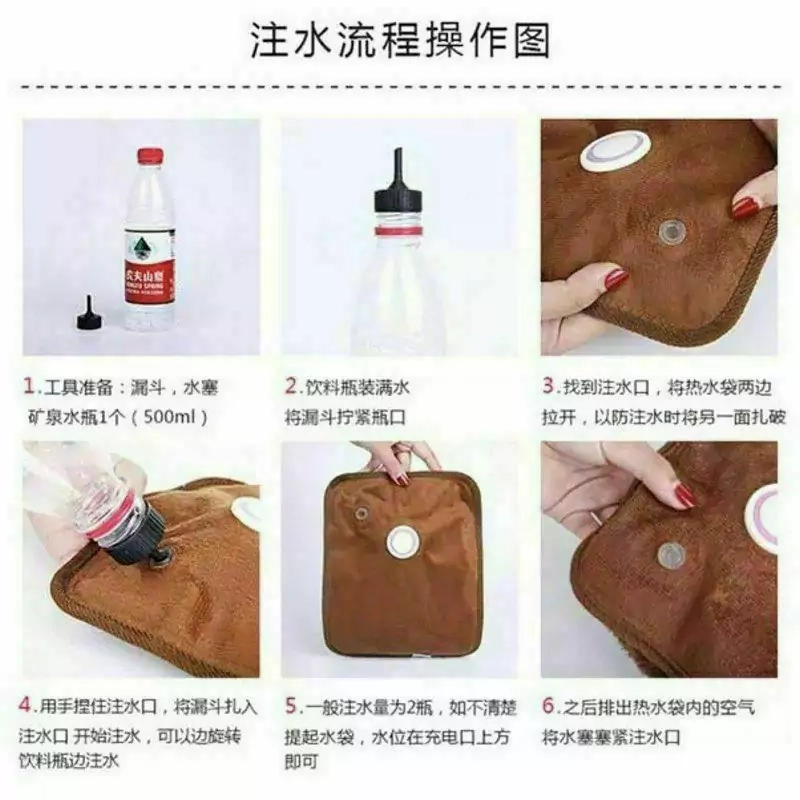 注水流程操作图

农夫山泉
NONGFU SPRING

1.工具准备：漏斗，水塞
矿泉水瓶1个（500ml）

2.饮料瓶装满水
将漏斗拧紧瓶口

3.找到注水口，将热水袋两边拉开，以防注水时将另一面扎破

4.用手捏住注水口，将漏斗扎入注水口 开始注水，可以边旋转饮料瓶边注水

5.一般注水量为2瓶，如不清楚提起水袋，水位在充电口上方即可

6.之后排出热水袋内的空气
将水塞塞紧注水口